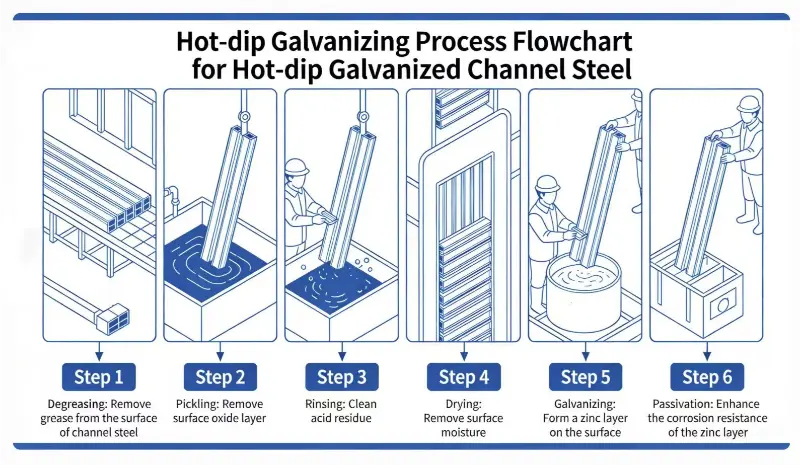 Hot-dip Galvanizing Process Flowchart for Hot-dip Galvanized Channel Steel

Step 1

Degreasing: Remove grease from the surface of channel steel

Step 2

Pickling: Remove surface oxide layer

Step 3

Rinsing: Clean acid residue

Step 4

Drying: Remove surface moisture

Step 5

Galvanizing: Form a zinc layer on the surface

Step 6

Passivation: Enhance the corrosion resistance of the zinc layer